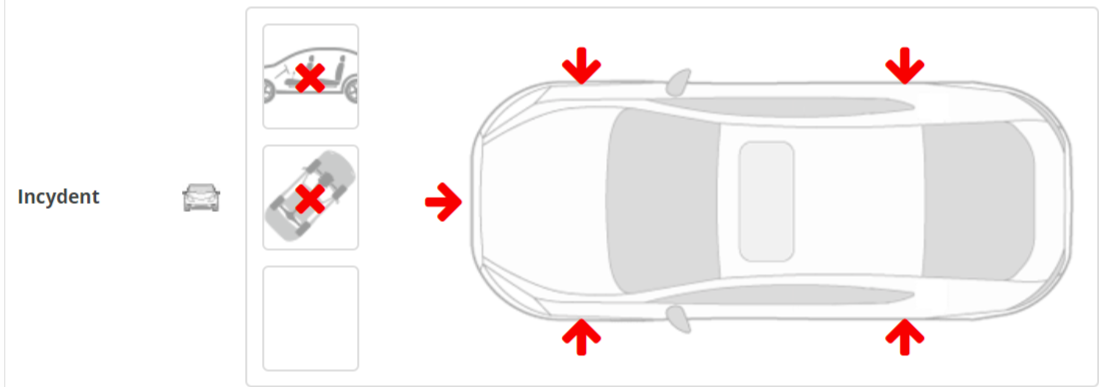 Incydent